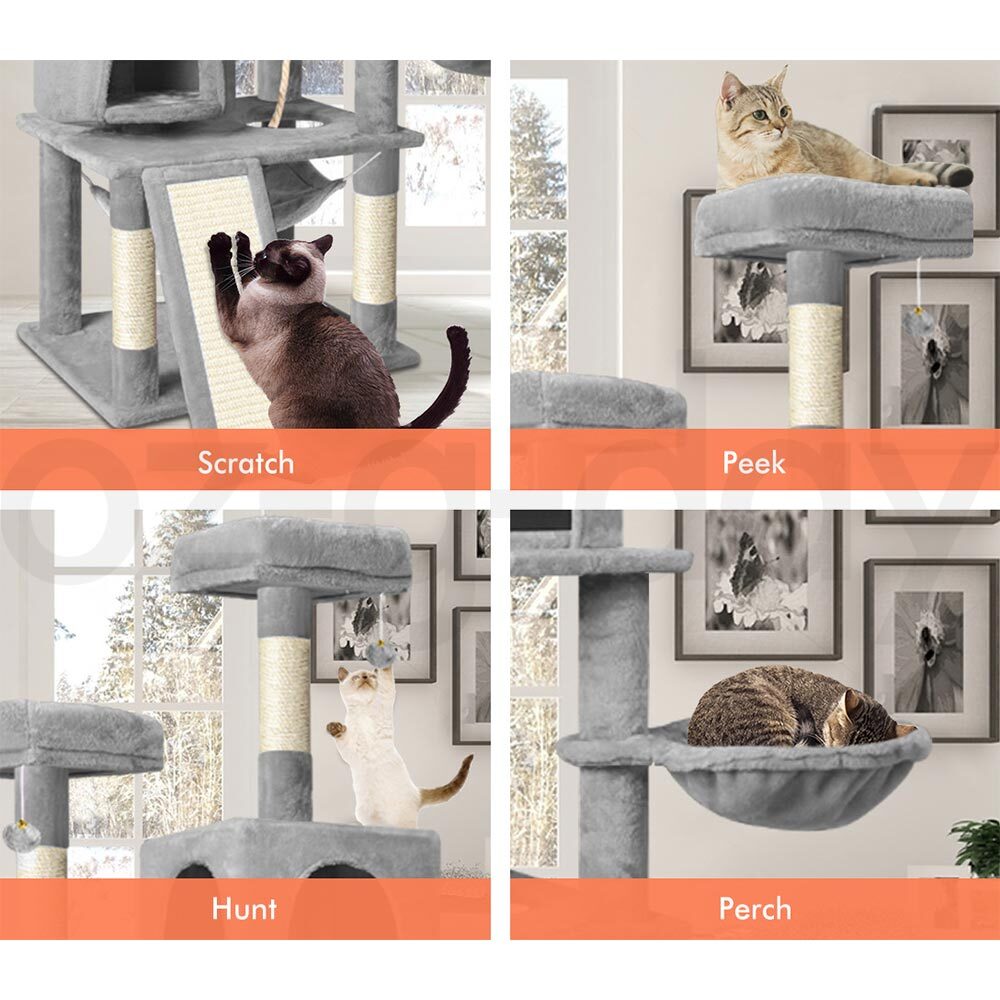 Scratch

Peek

Hunt

Perch