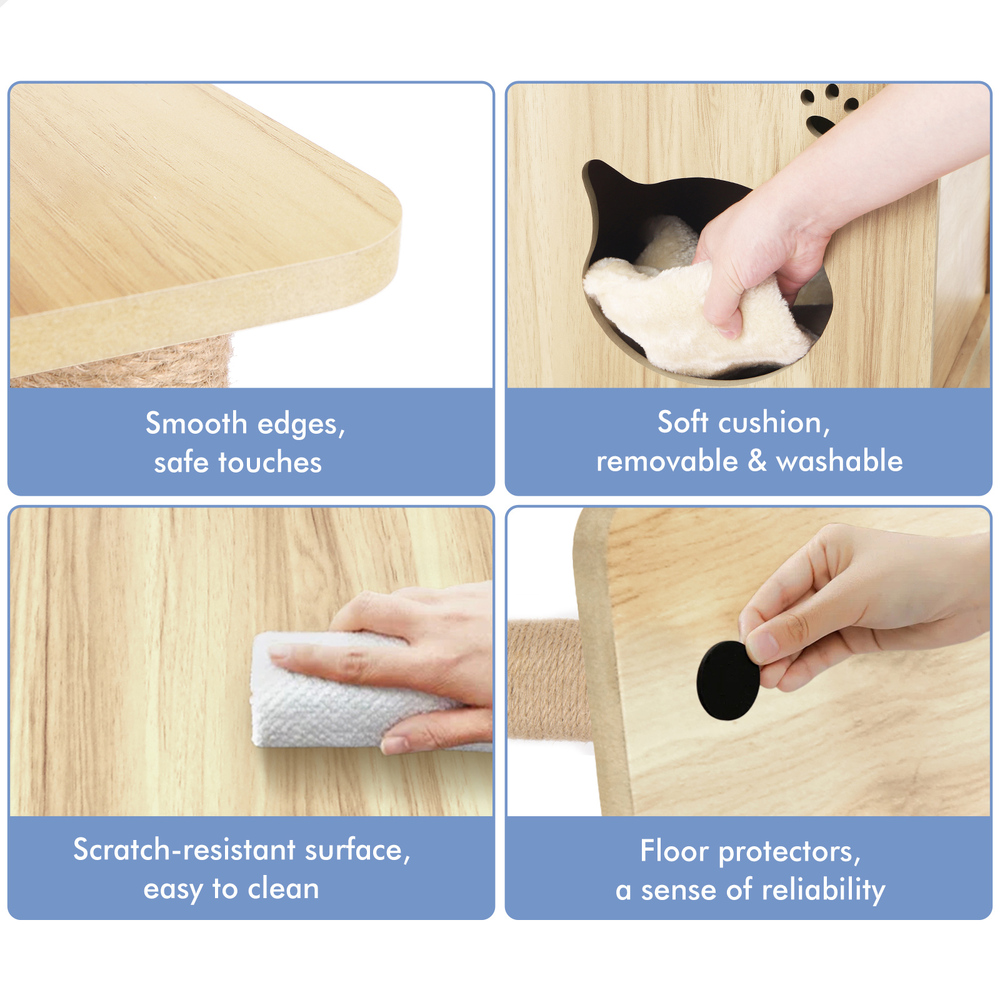 Smooth edges,
safe touches

Soft cushion,
removable & washable

Scratch-resistant surface,
easy to clean

Floor protectors,
a sense of reliability