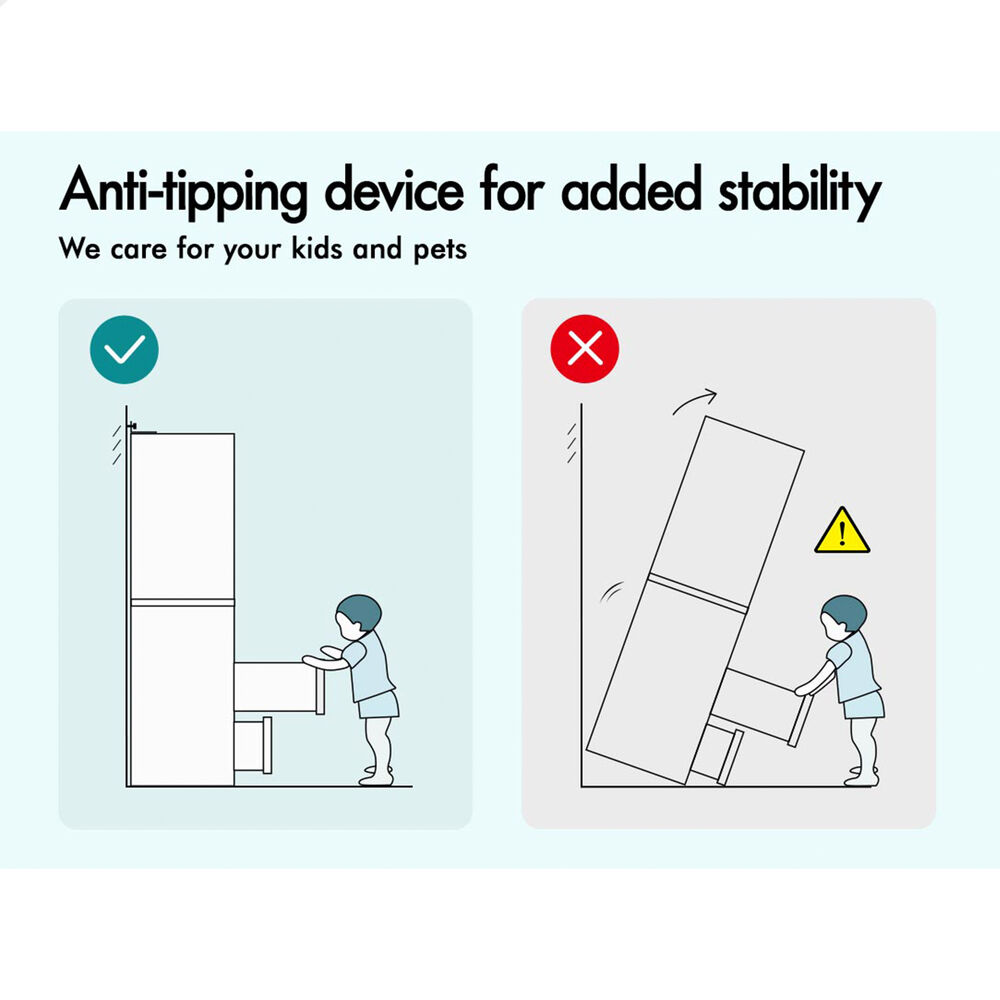 Anti-tipping device for added stability

We care for your kids and pets